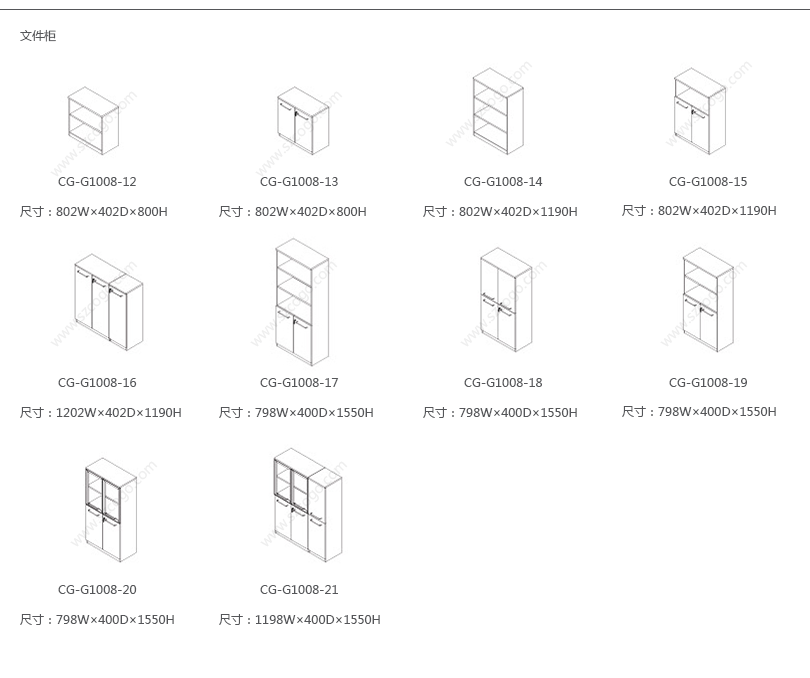 文件柜

CG-G1008-12

尺寸：802W×402D×800H

CG-G1008-13

尺寸：802W×402D×800H

CG-G1008-14

尺寸：802W×402D×1190H

CG-G1008-15

尺寸：802W×402D×1190H

CG-G1008-16

尺寸：1202W×402D×1190H

CG-G1008-17

尺寸：798W×400D×1550H

CG-G1008-18

尺寸：798W×400D×1550H

CG-G1008-19

尺寸：798W×400D×1550H

CG-G1008-20

尺寸：798W×400D×1550H

CG-G1008-21

尺寸：1198W×400D×1550H